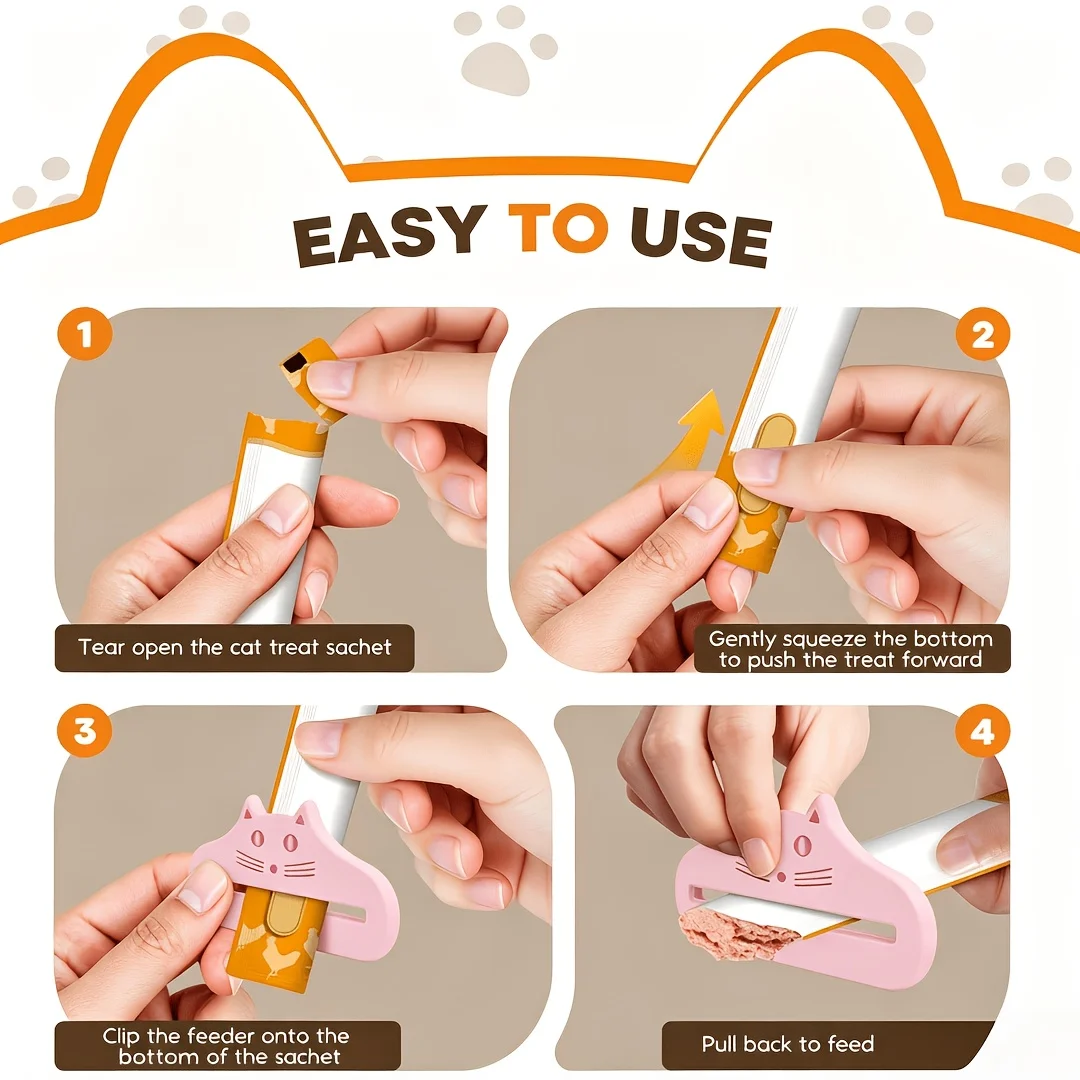 EASY TO USE

1

Tear open the cat treat sachet

2

Gently squeeze the bottom to push the treat forward

3

Clip the feeder onto the bottom of the sachet

4

Pull back to feed